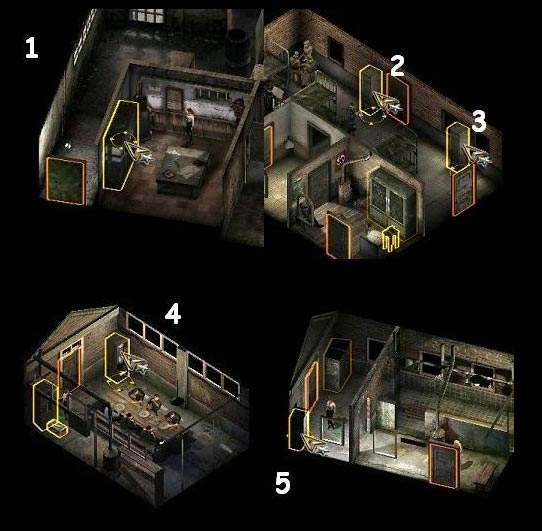 1
2
3
4
5